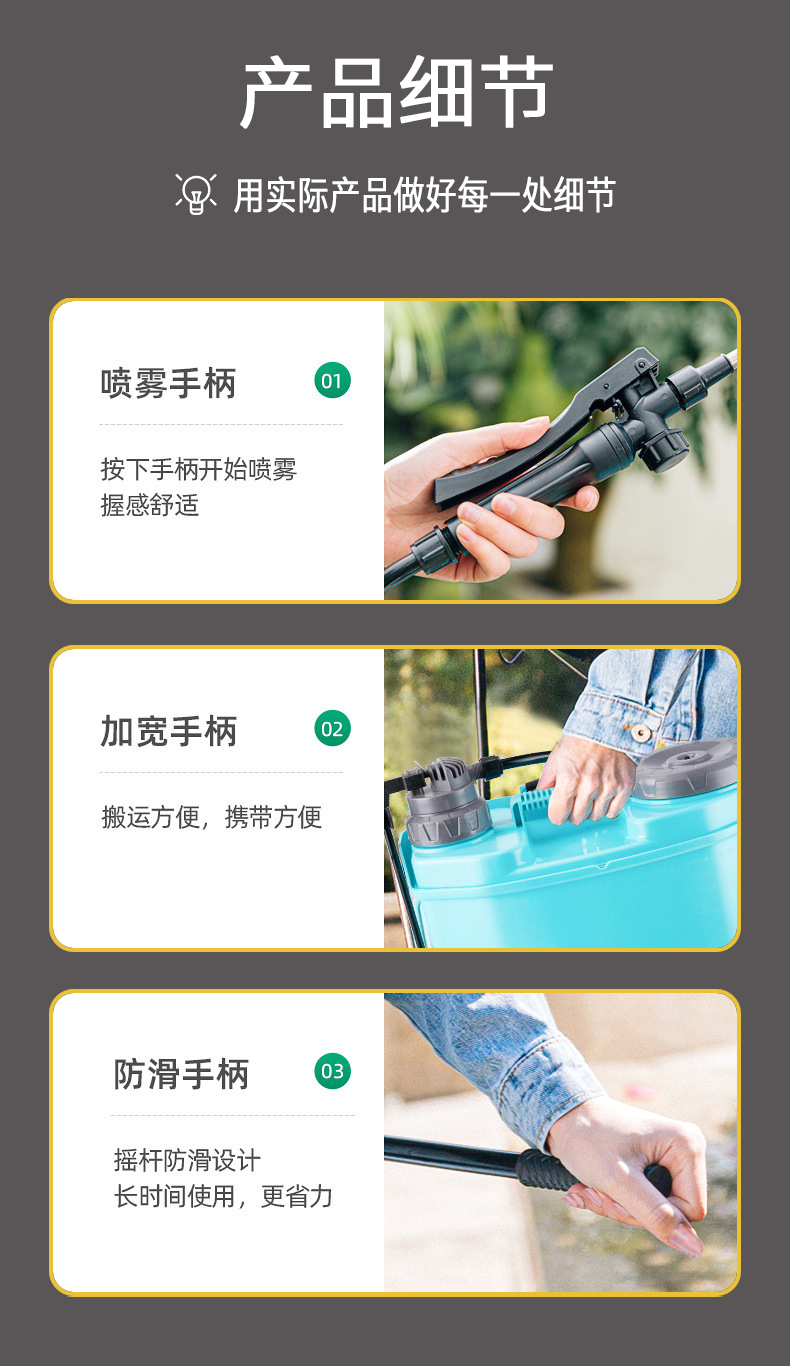 产品细节

用实际产品做好每一处细节

喷雾手柄

01

按下手柄开始喷雾
握感舒适

加宽手柄

02

搬运方便，携带方便

防滑手柄

03

摇杆防滑设计
长时间使用，更省力